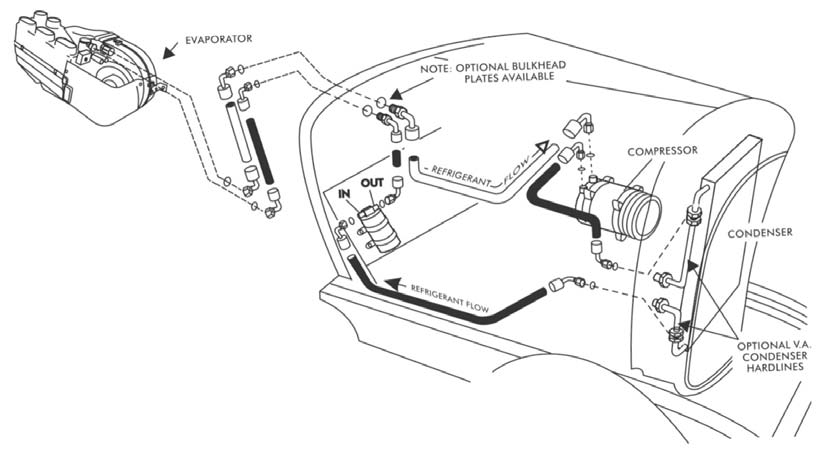 EVAPORATOR

NOTE: OPTIONAL BULKHEAD PLATES AVAILABLE

REFRIGERANT FLOW

COMPRESSOR

IN

OUT

CONDENSER

REFRIGERANT FLOW

OPTIONAL V.A. CONDENSER HARDLINES